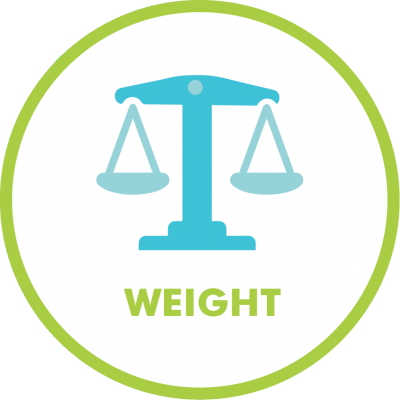 WEIGHT