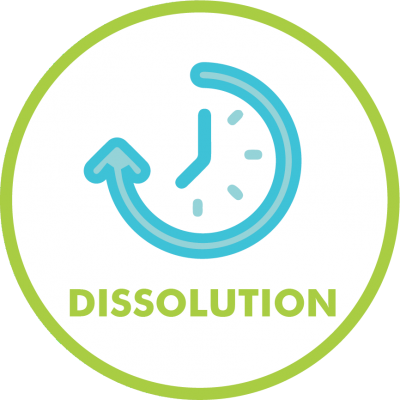 DISSOLUTION